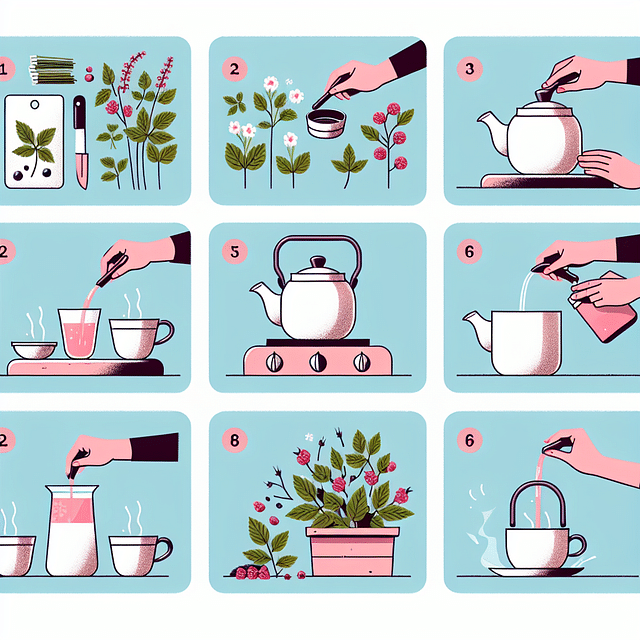 1

2

3

2

5

6

2

8

6