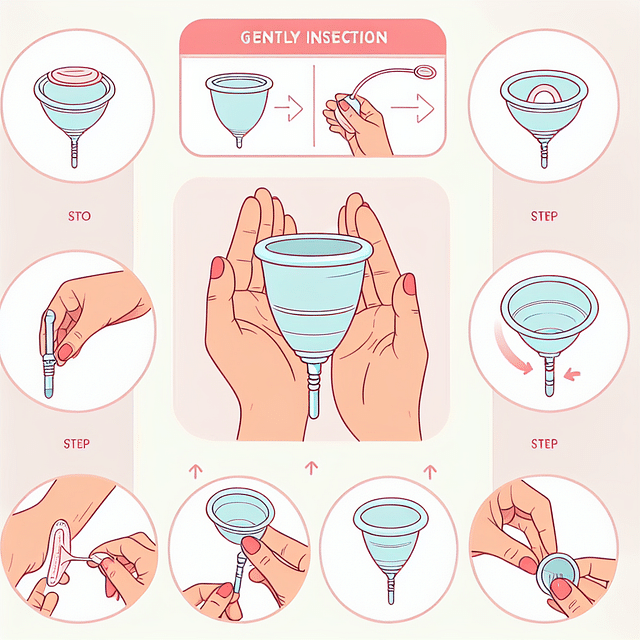 GENTLY INSECTION

STO

STEP

STEP

STEP