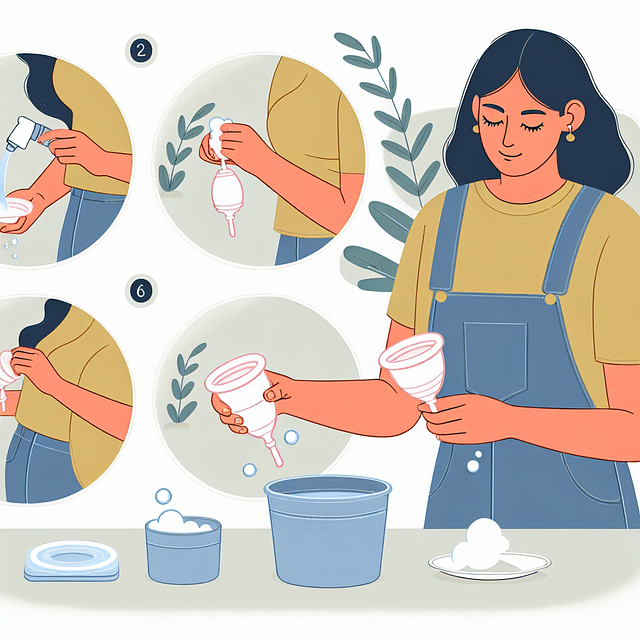 2

6